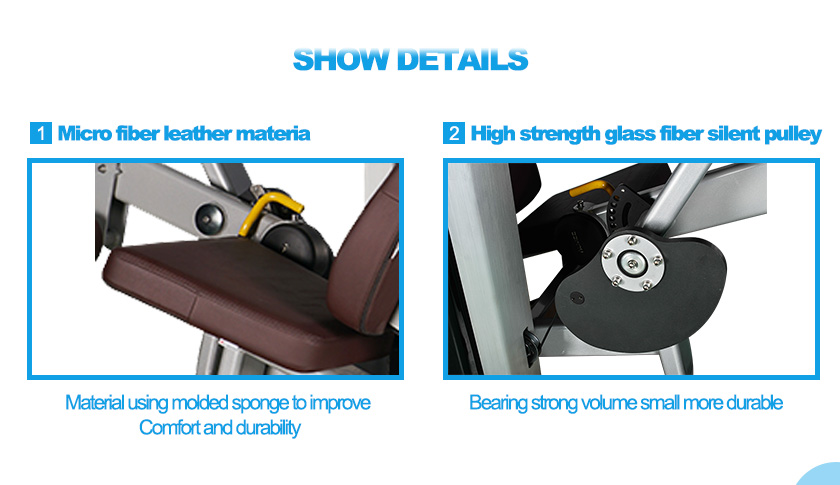 SHOW DETAILS

1 Micro fiber leather materia

Material using molded sponge to improve Comfort and durability

2 High strength glass fiber silent pulley

Bearing strong volume small more durable